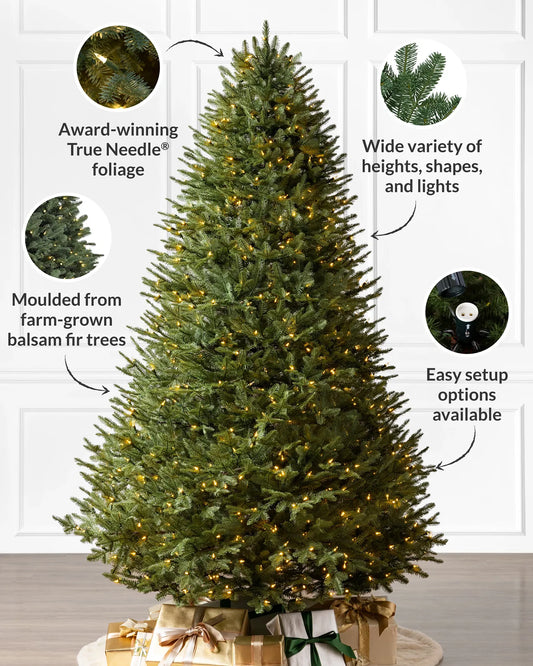 Award-winning True Needle® foliage

Wide variety of heights, shapes, and lights

Moulded from farm-grown balsam fir trees

Easy setup options available